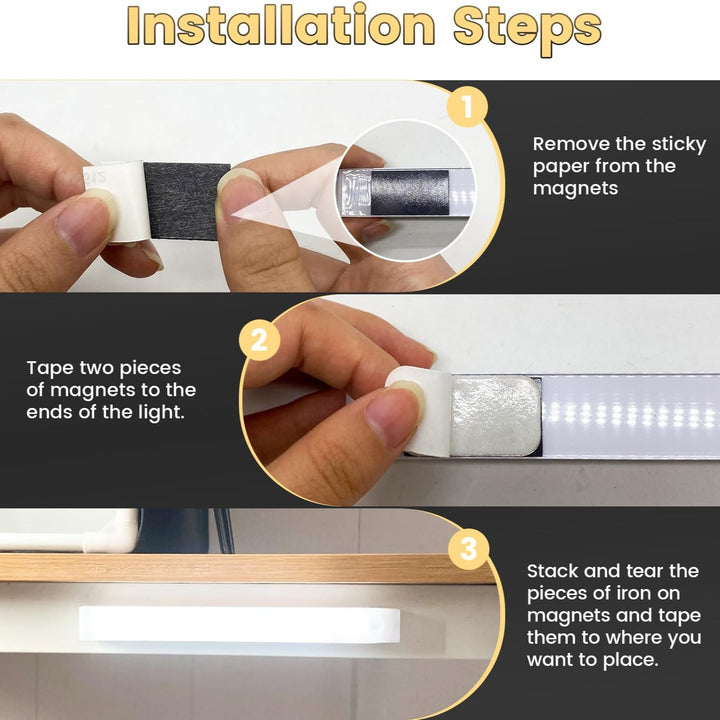 Installation Steps

1

Remove the sticky paper from the magnets

2

Tape two pieces of magnets to the ends of the light.

3

Stack and tear the pieces of iron on magnets and tape them to where you want to place.