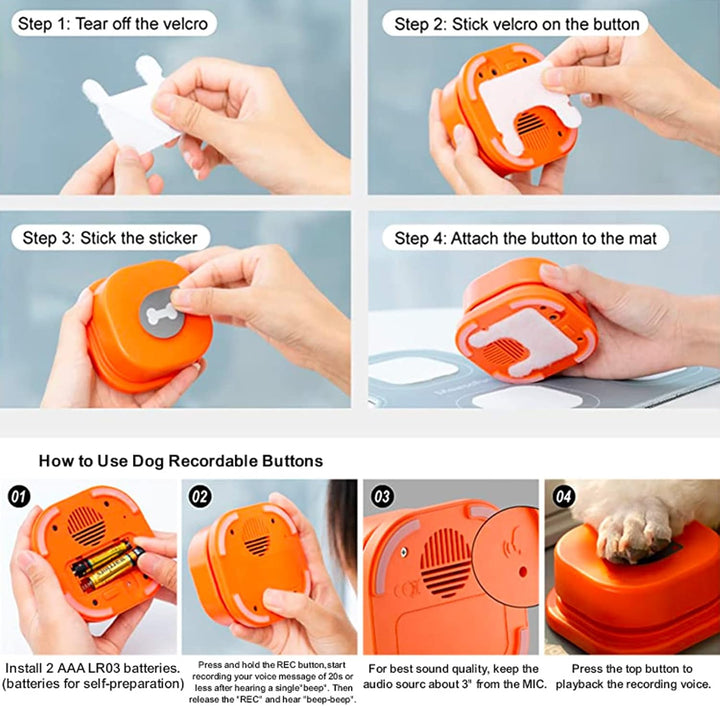 Step 1: Tear off the velcro

Step 2: Stick velcro on the button

Step 3: Stick the sticker

Step 4: Attach the button to the mat

How to Use Dog Recordable Buttons

01

Install 2 AAA LR03 batteries. (batteries for self-preparation)

02

Press and hold the REC button,start recording your voice message of 20s or less after hearing a single"beep". Then release the "REC" and hear "beep-beep".

03

For best sound quality, keep the audio sourc about 3" from the MIC.

04

Press the top button to playback the recording voice.