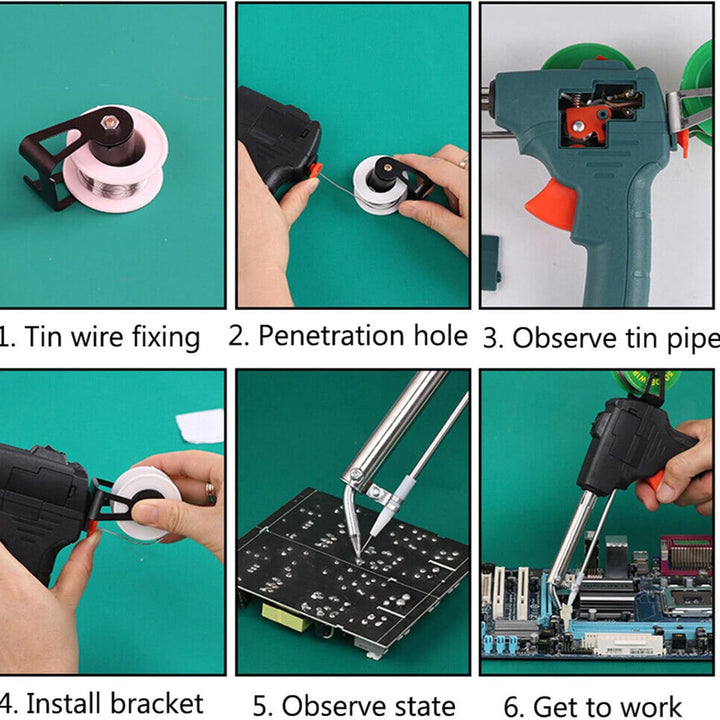 1. Tin wire fixing

2. Penetration hole

3. Observe tin pipe

4. Install bracket

5. Observe state

6. Get to work