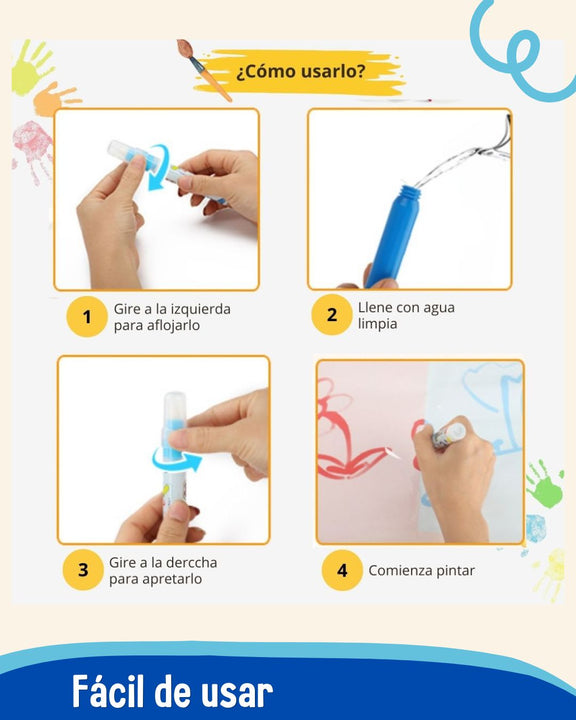 ¿Cómo usarlo?

1 Gire a la izquierda para aflojarlo

2 Llene con agua limpia

3 Gire a la derccha para apretarlo

4 Comienza pintar

Fácil de usar